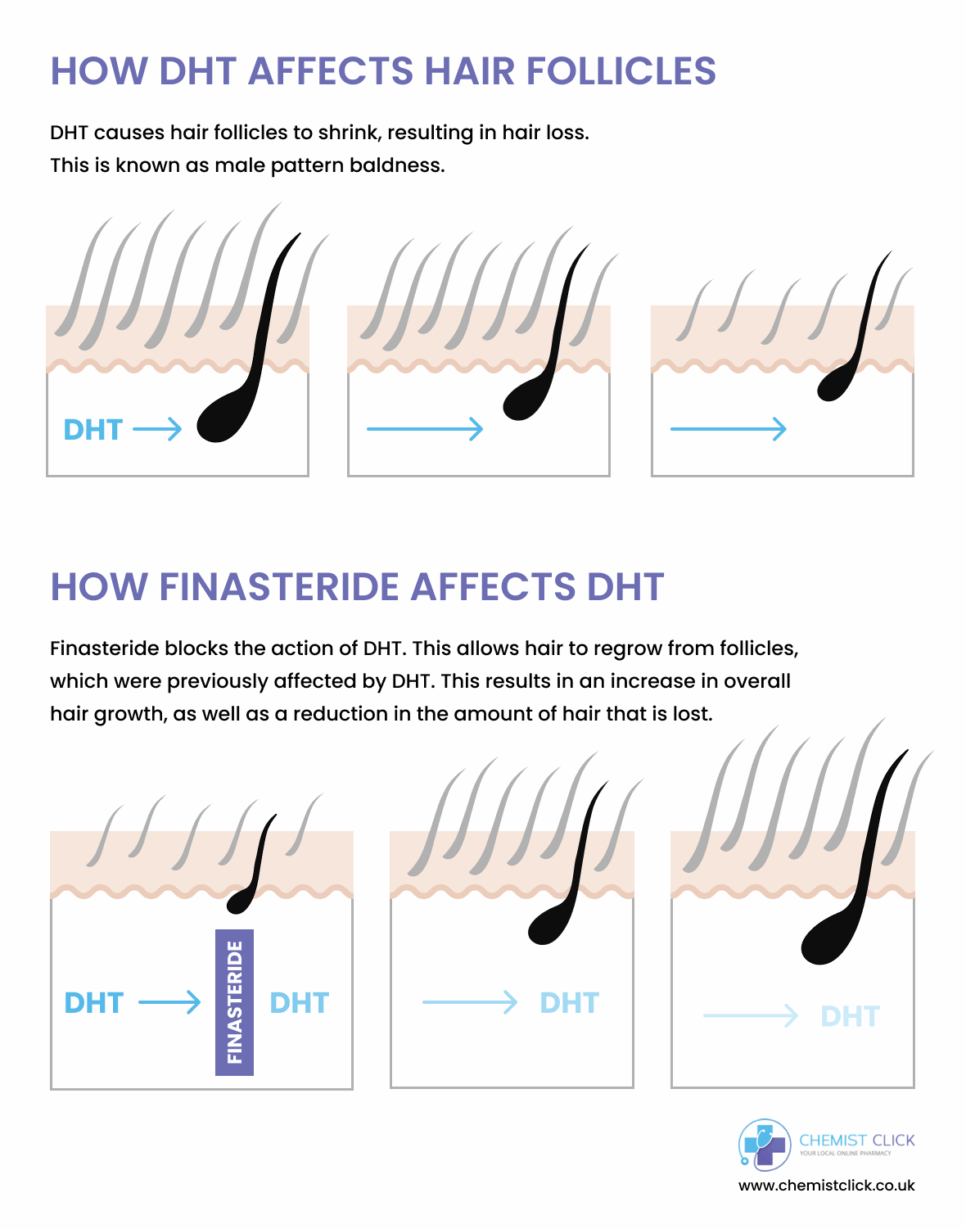 HOW DHT AFFECTS HAIR FOLLICLES

DHT causes hair follicles to shrink, resulting in hair loss. This is known as male pattern baldness.

DHT

HOW FINASTERIDE AFFECTS DHT

Finasteride blocks the action of DHT. This allows hair to regrow from follicles, which were previously affected by DHT. This results in an increase in overall hair growth, as well as a reduction in the amount of hair that is lost.

DHT FINASTERIDE DHT

DHT

DHT

CHEMIST CLICK
YOUR LOCAL ONLINE PHARMACY

www.chemistclick.co.uk